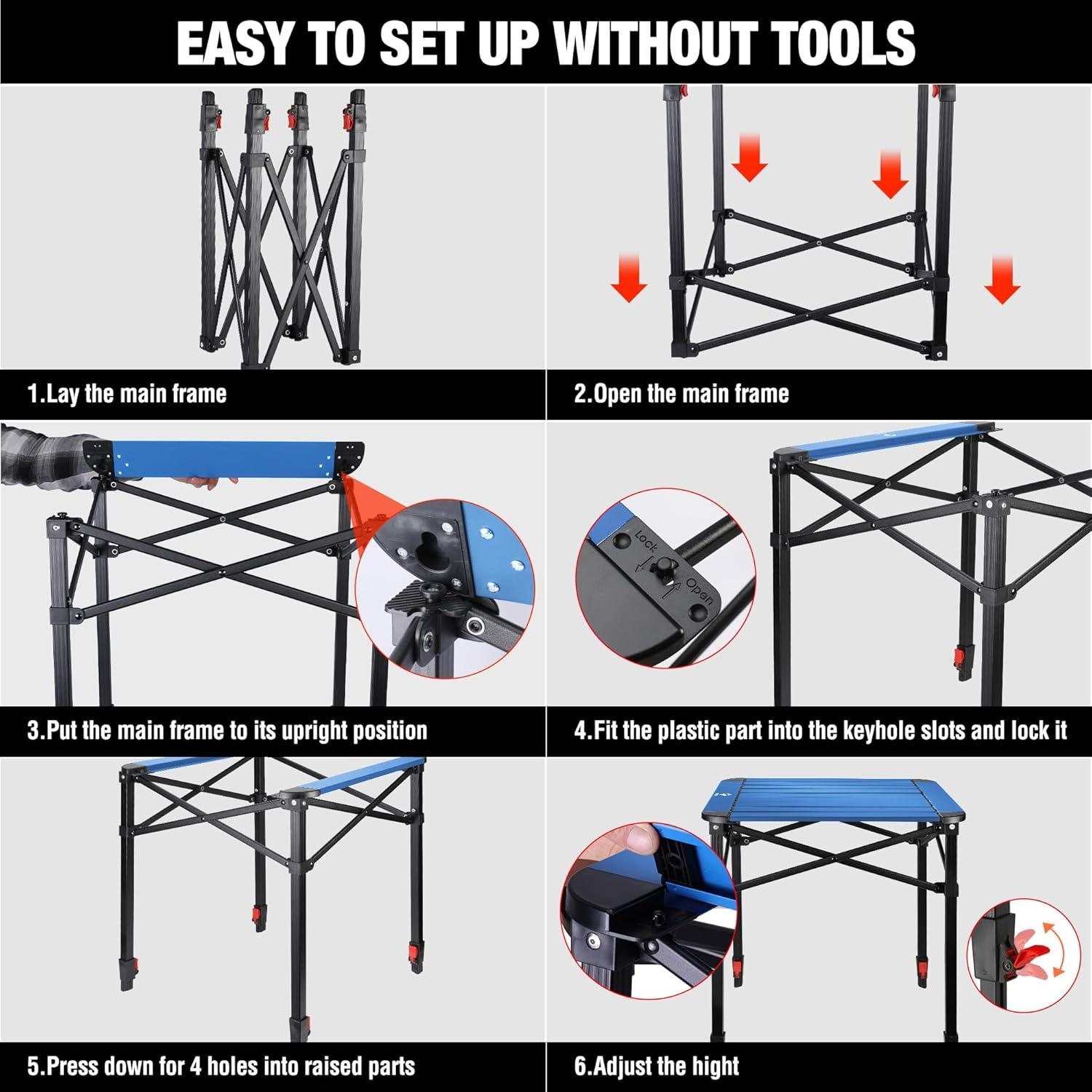 EASY TO SET UP WITHOUT TOOLS

1.Lay the main frame

2.Open the main frame

3.Put the main frame to its upright position

Lock

Open

4.Fit the plastic part into the keyhole slots and lock it

5.Press down for 4 holes into raised parts

6.Adjust the hight